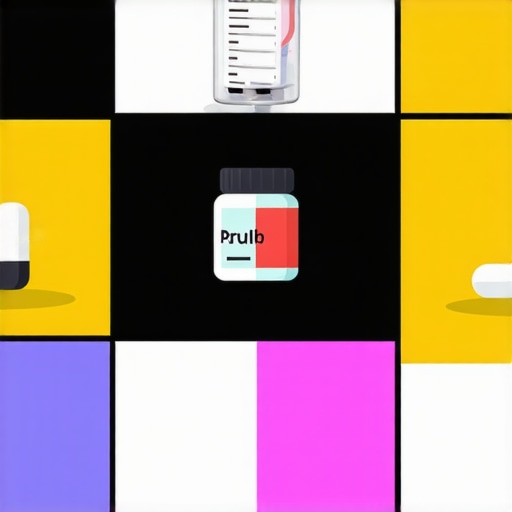 Prulb