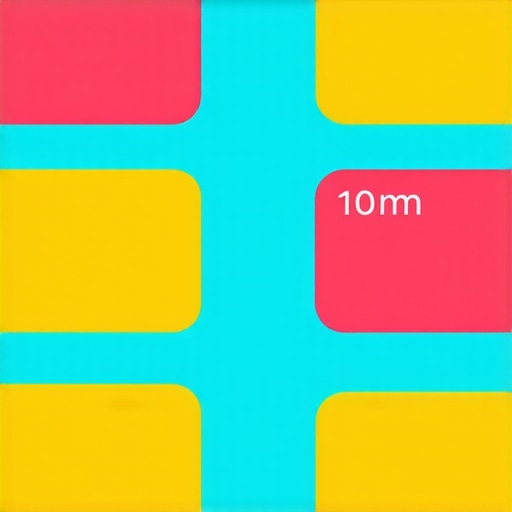 10m