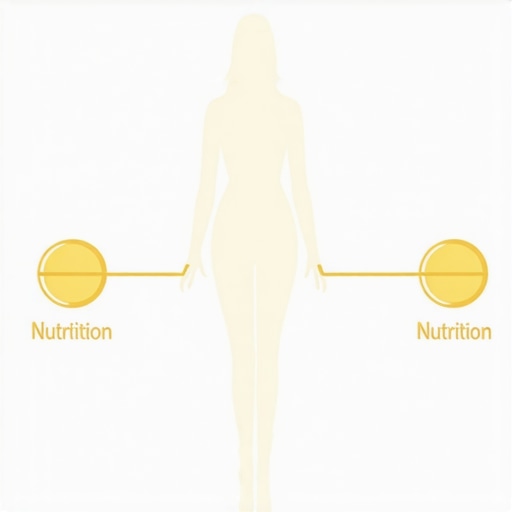 Nutrtition

Nutrition